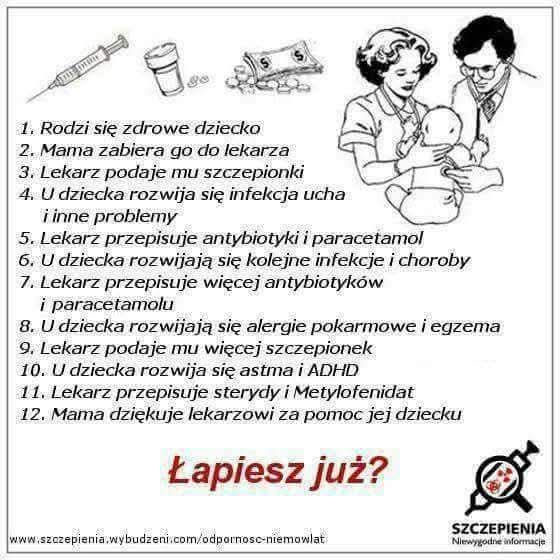 1. Rodzi się zdrowe dziecko
2. Mama zabiera go do lekarza
3. Lekarz podaje mu szczepionki
4. U dziecka rozwija się infekcja ucha i inne problemy
5. Lekarz przepisuje antybiotyki i paracetamol
6. U dziecka rozwijają się kolejne infekcje i choroby
7. Lekarz przepisuje więcej antybiotyków i paracetamolu
8. U dziecka rozwijają się alergie pokarmowe i egzema
9. Lekarz podaje mu więcej szczepionek
10. U dziecka rozwija się astma i ADHD
11. Lekarz przepisuje sterydy i Metylofenidat
12. Mama dziękuje lekarzowi za pomoc jej dziecku

Łapiesz już?

www.szczepienia.wybudzeni.com/odpornosc-niemowlat

SZCZEPIENIA
Niewygodne informacje